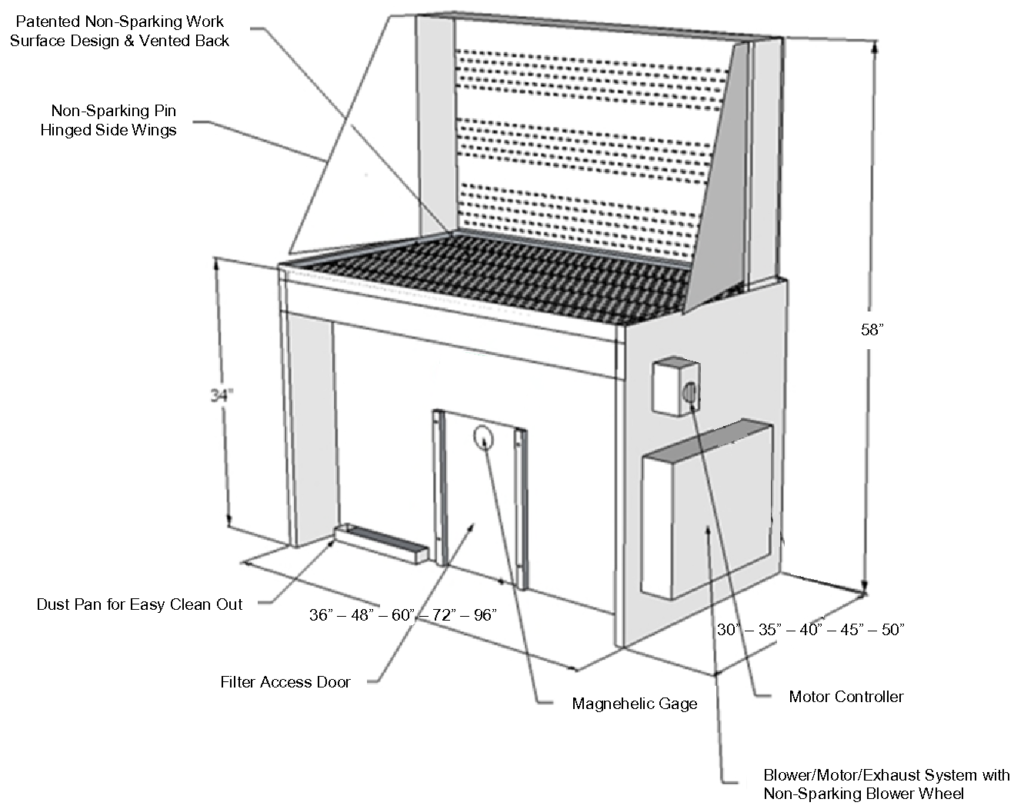 Patented Non-Sparking Work Surface Design & Vented Back

Non-Sparking Pin Hinged Side Wings

58"

34"

Dust Pan for Easy Clean Out

36" – 48" – 60" – 72" – 96"

30" – 35" – 40" – 45" – 50"

Filter Access Door

Magnehelic Gage

Motor Controller

Blower/Motor/Exhaust System with Non-Sparking Blower Wheel