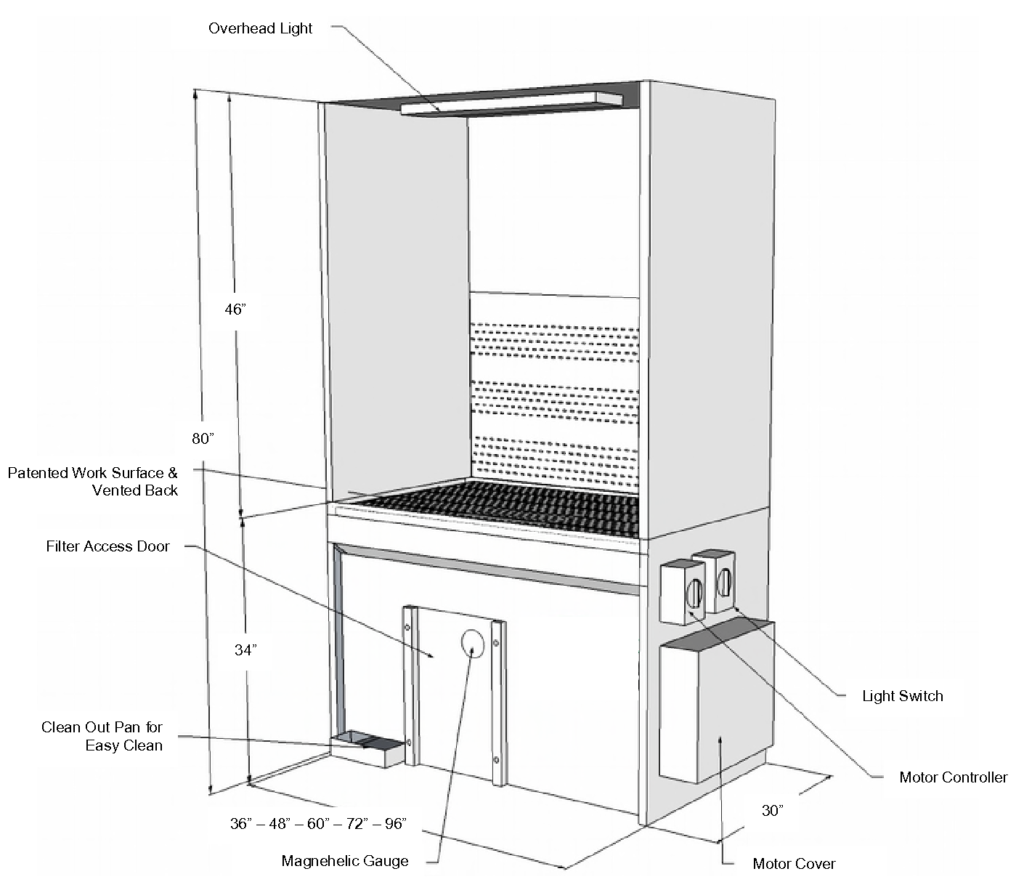 Overhead Light

46"

80"

Patented Work Surface & Vented Back

Filter Access Door

34"

Clean Out Pan for Easy Clean

36" – 48" – 60" – 72" – 96"

Magnehelic Gauge

Light Switch

Motor Controller

30"

Motor Cover